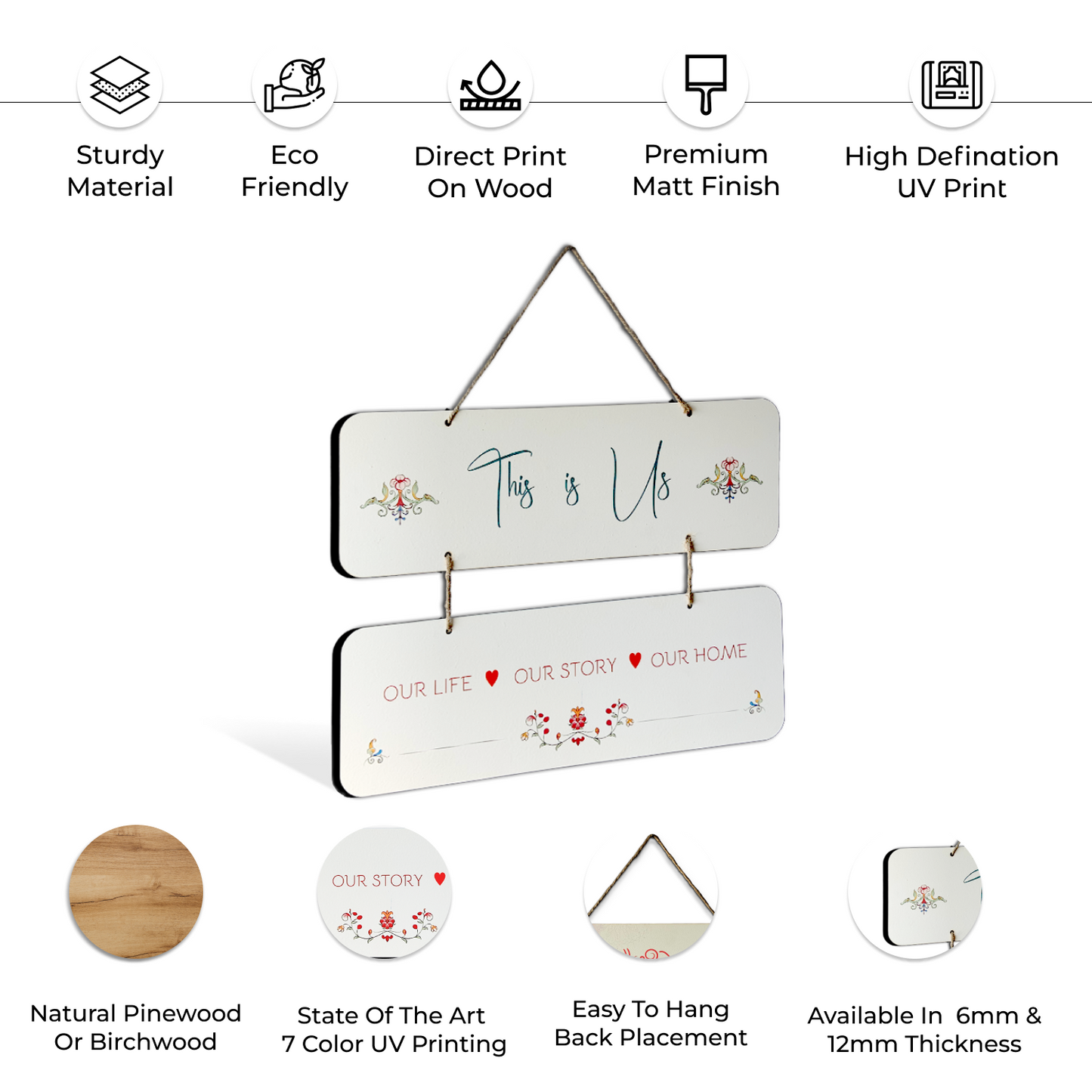 Sturdy Material

Eco Friendly

Direct Print On Wood

Premium Matt Finish

High Defination UV Print

This is Us

OUR LIFE ♥ OUR STORY ♥ OUR HOME

OUR STORY ♥

Natural Pinewood Or Birchwood

State Of The Art 7 Color UV Printing

Easy To Hang Back Placement

Available In 6mm & 12mm Thickness